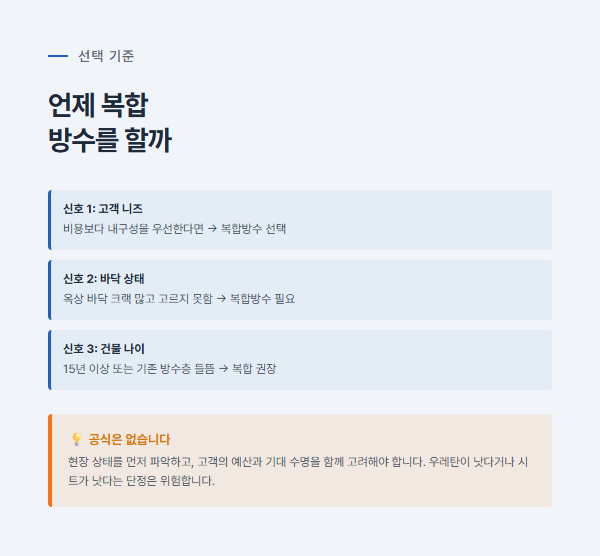 선택 기준

언제 복합
방수를 할까

신호 1: 고객 니즈
비용보다 내구성을 우선한다면 → 복합방수 선택

신호 2: 바닥 상태
옥상 바닥 크랙 많고 고르지 못함 → 복합방수 필요

신호 3: 건물 나이
15년 이상 또는 기존 방수층 들뜸 → 복합 권장

💡 공식은 없습니다
현장 상태를 먼저 파악하고, 고객의 예산과 기대 수명을 함께 고려해야 합니다. 우레탄이 낫다거나 시트가 낫다는 단정은 위험합니다.