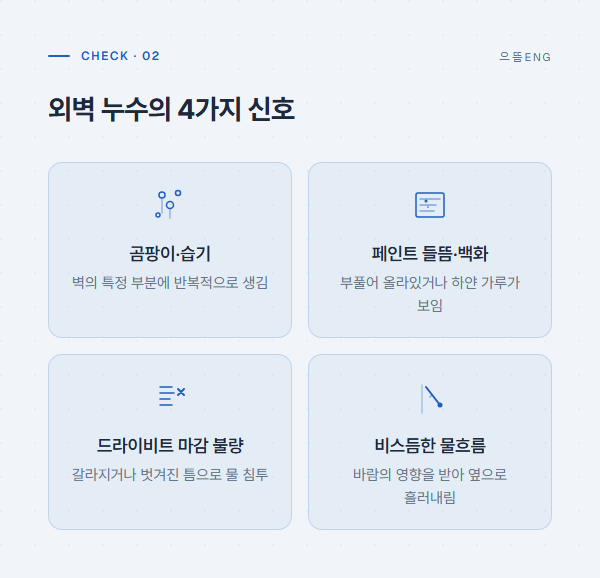 CHECK · 02

으뜸ENG

외벽 누수의 4가지 신호

곰팡이·습기

벽의 특정 부분에 반복적으로 생김

페인트 들뜸·백화

부풀어 올라있거나 하얀 가루가 보임

드라이비트 마감 불량

갈라지거나 벗겨진 틈으로 물 침투

비스듬한 물흐름

바람의 영향을 받아 옆으로 흘러내림